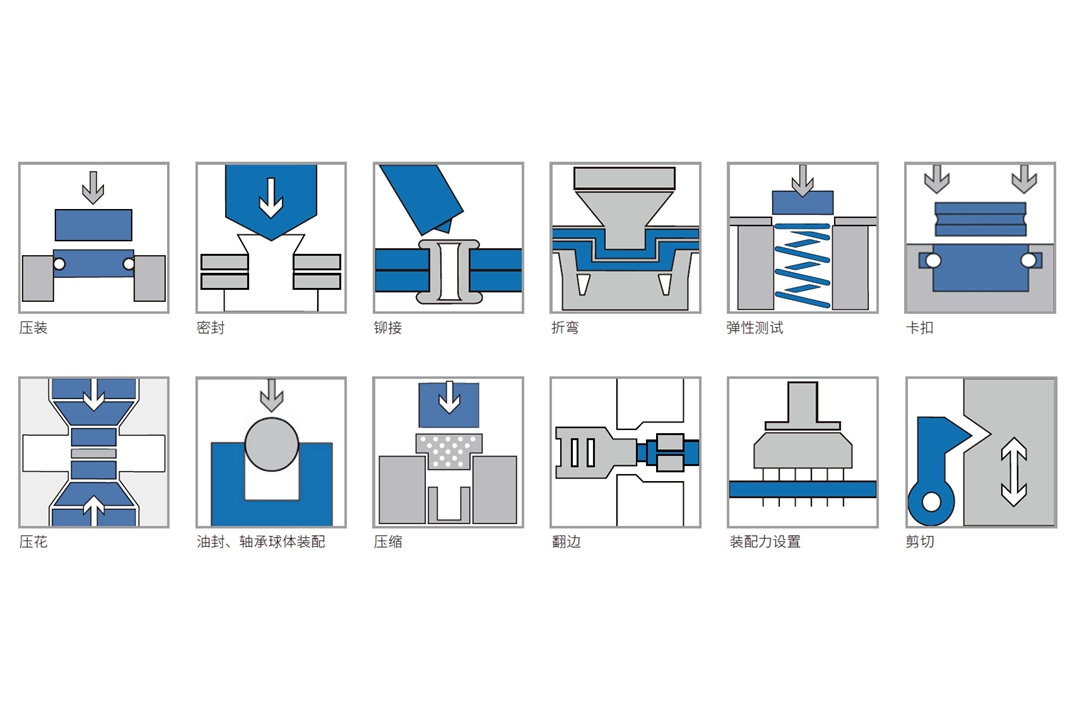 压装

密封

铆接

折弯

弹性测试

卡扣

压花

油封、轴承球体装配

压缩

翻边

装配力设置

剪切